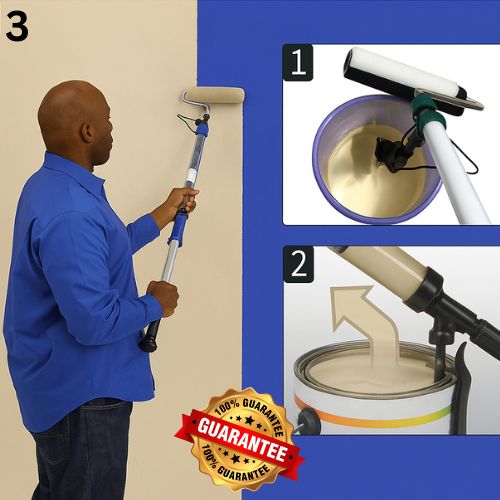 3

1

2

100% GUARANTEE
GUARANTEE
100% GUARANTEE